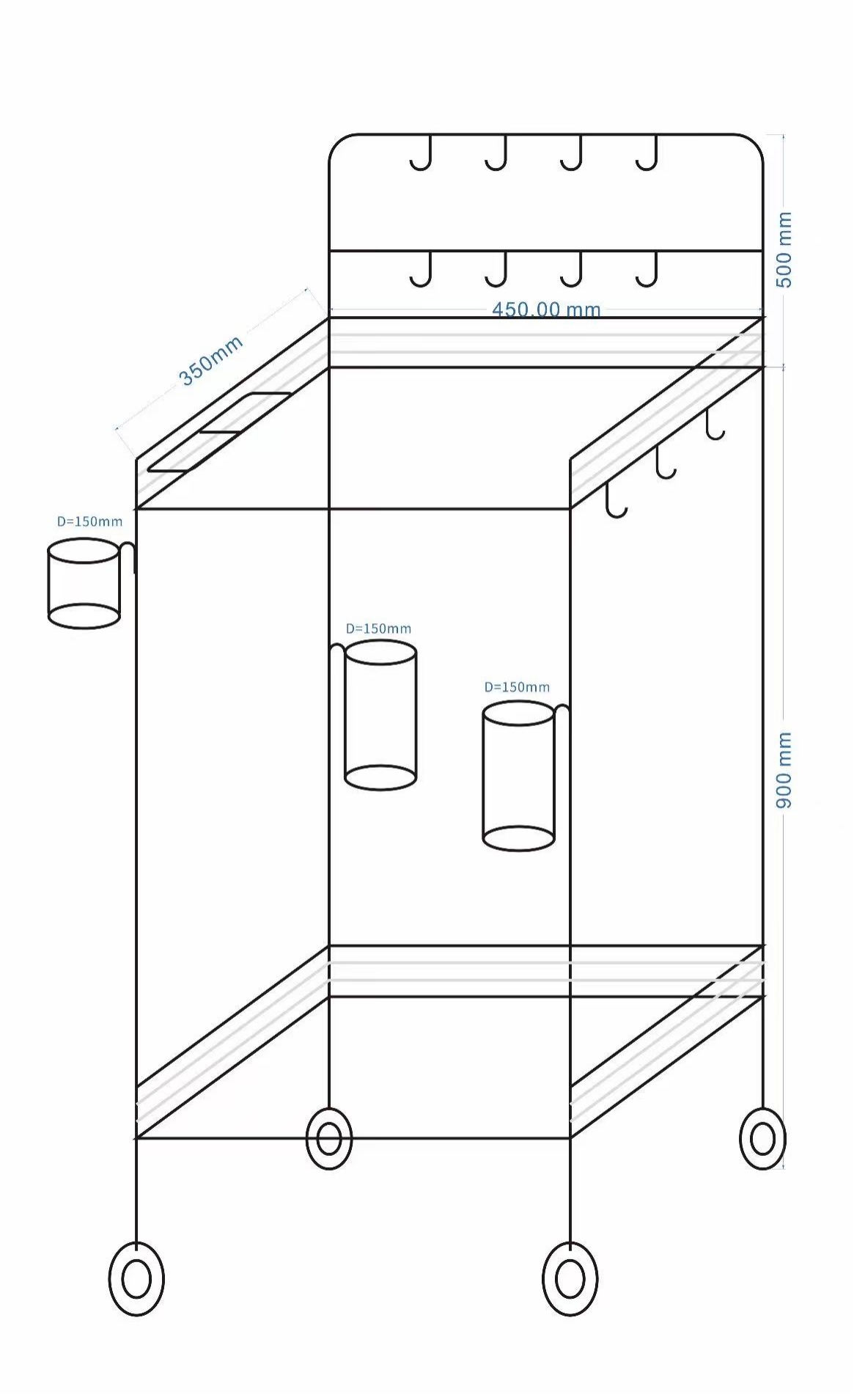 500 mm
450.00 mm
350mm
D=150mm
D=150mm
D=150mm
900 mm